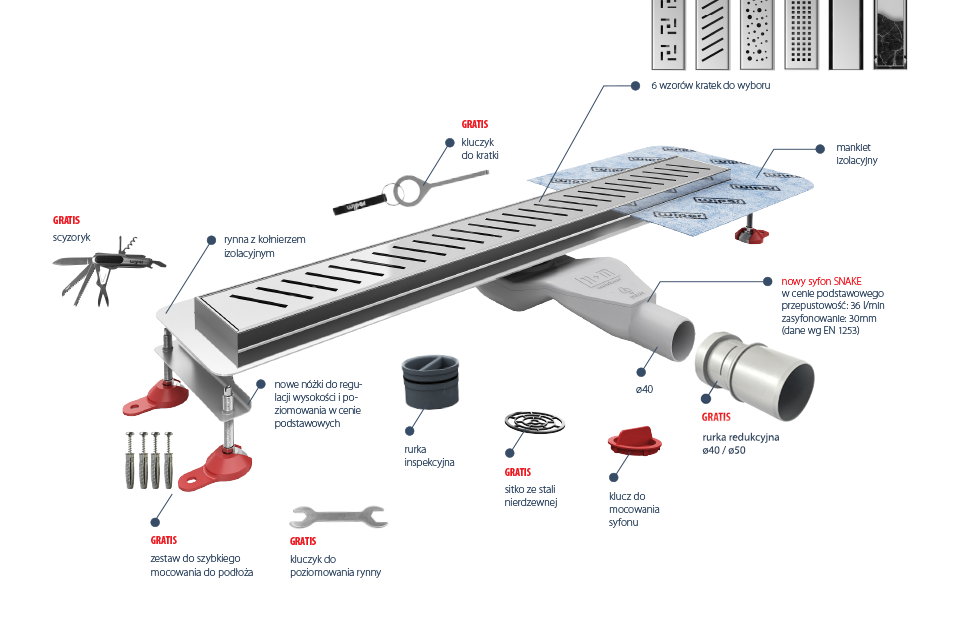 6 wzorów kratek do wyboru

GRATIS
kluczyk do kratki

mankiet izolacyjny

GRATIS
scyzoryk

rynna z kołnierzem izolacyjnym

nowy syfon SNAKE w cenie podstawowego
przepustowość: 36 l/min
zasyfonowanie: 30mm
(dane wg EN 1253)

nowe nóżki do regulacji wysokości i poziomowania w cenie podstawowych

rurka inspekcyjna

ø40

GRATIS
rurka redukcyjna ø40 / ø50

GRATIS
sitko ze stali nierdzewnej

klucz do mocowania syfonu

GRATIS
zestaw do szybkiego mocowania do podłoża

GRATIS
kluczyk do poziomowania rynny