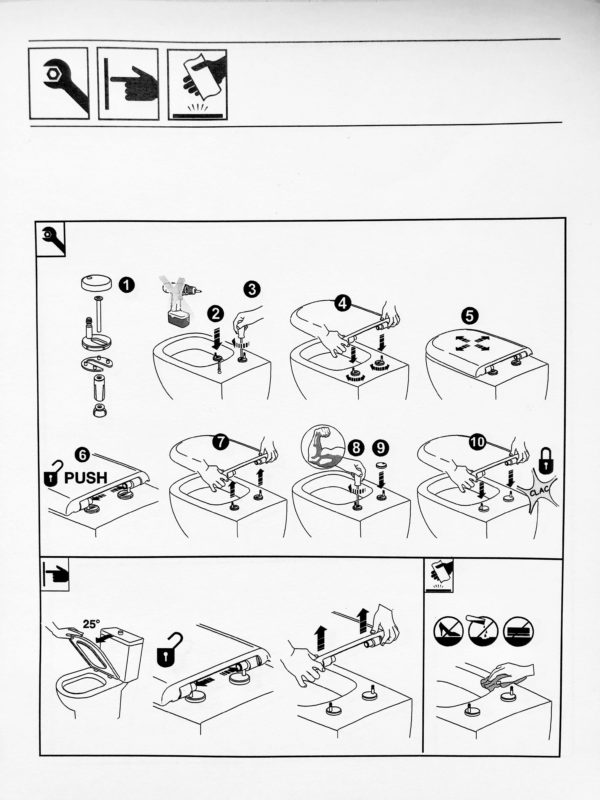 1
2
3
4
5
6
PUSH
7
8
9
10
CLAC
25°