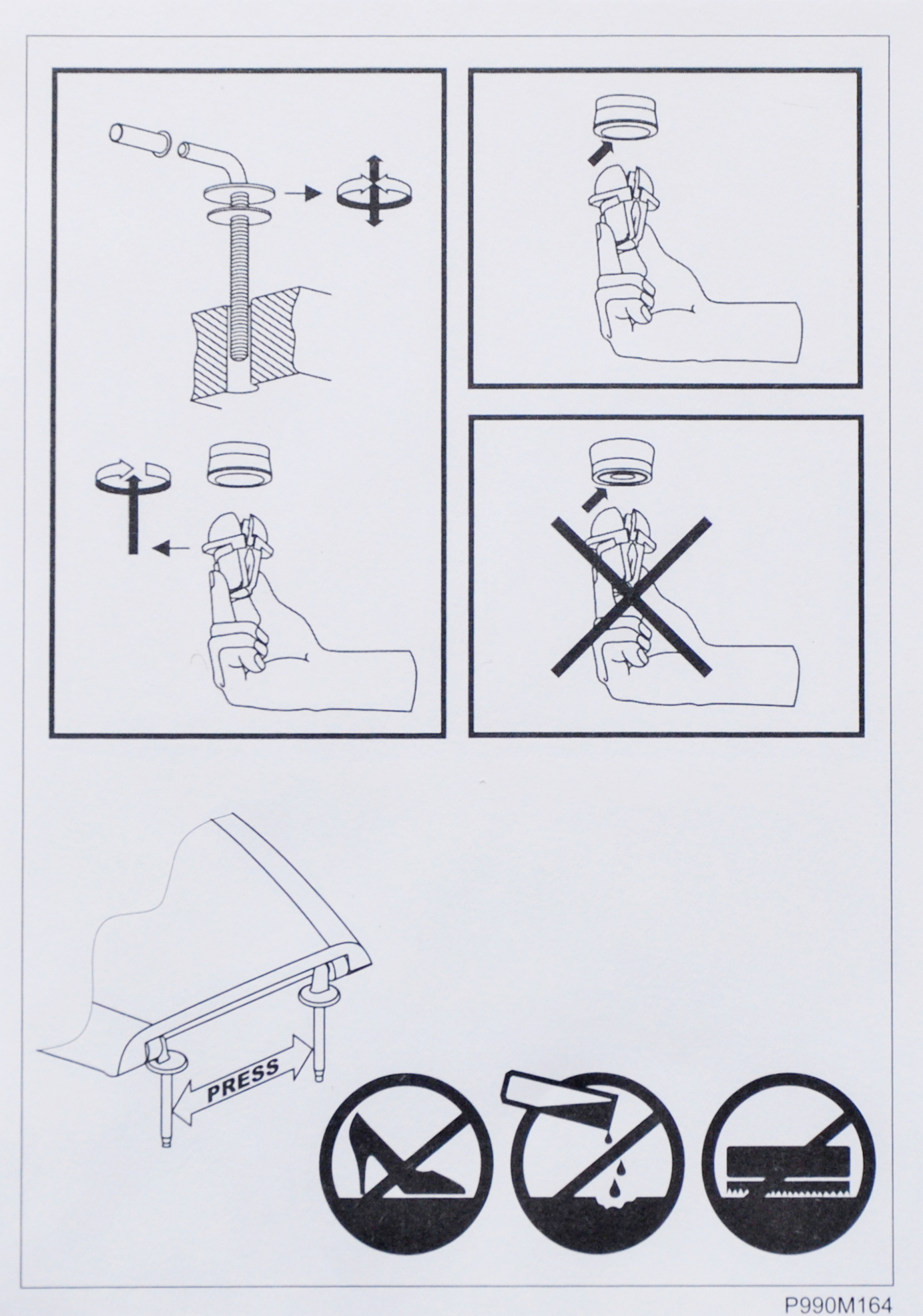 PRESS

P990M164