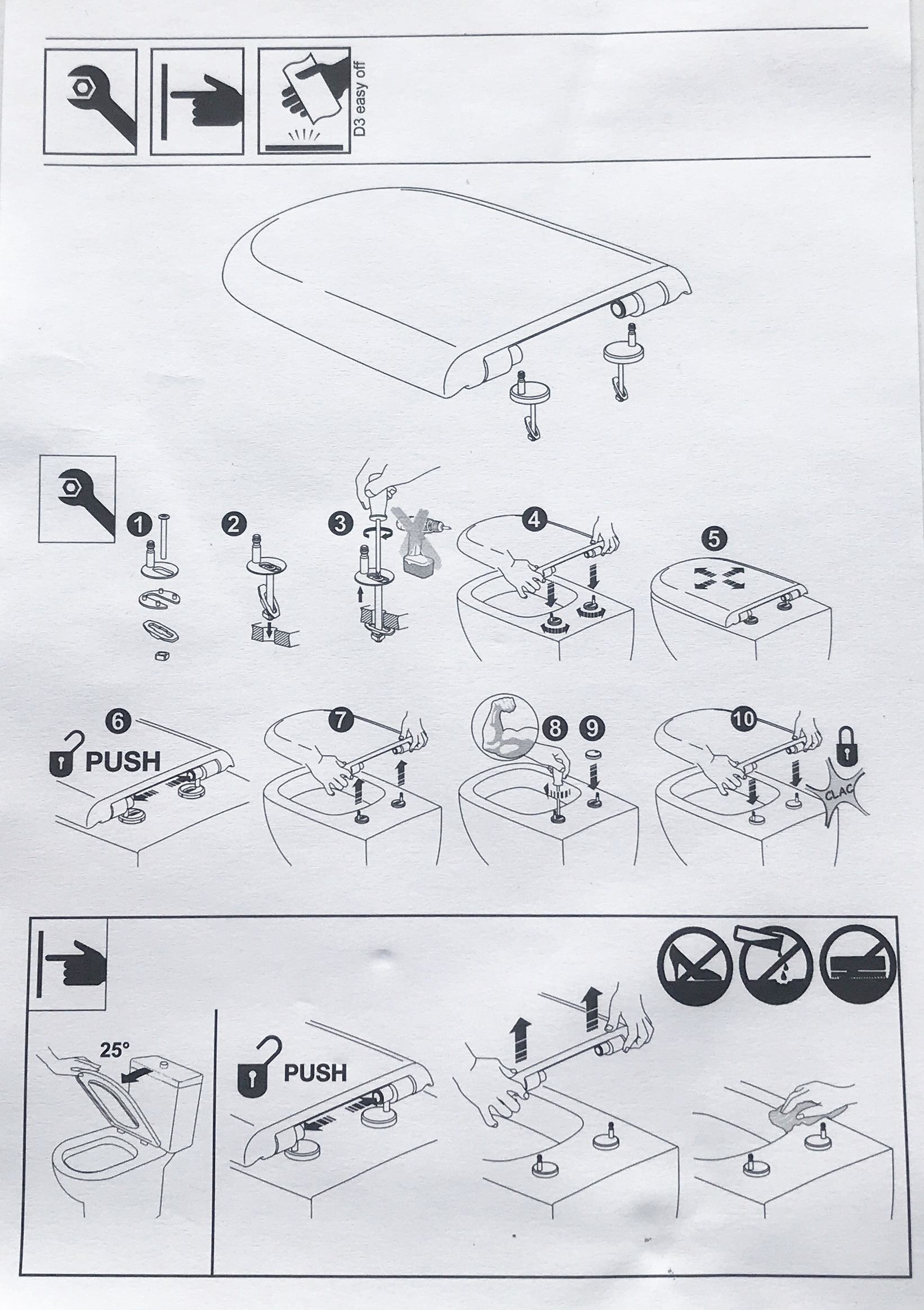 D3 easy off

1
2
3
4
5

6
PUSH
7
8
9
10
CLAC

25°
PUSH