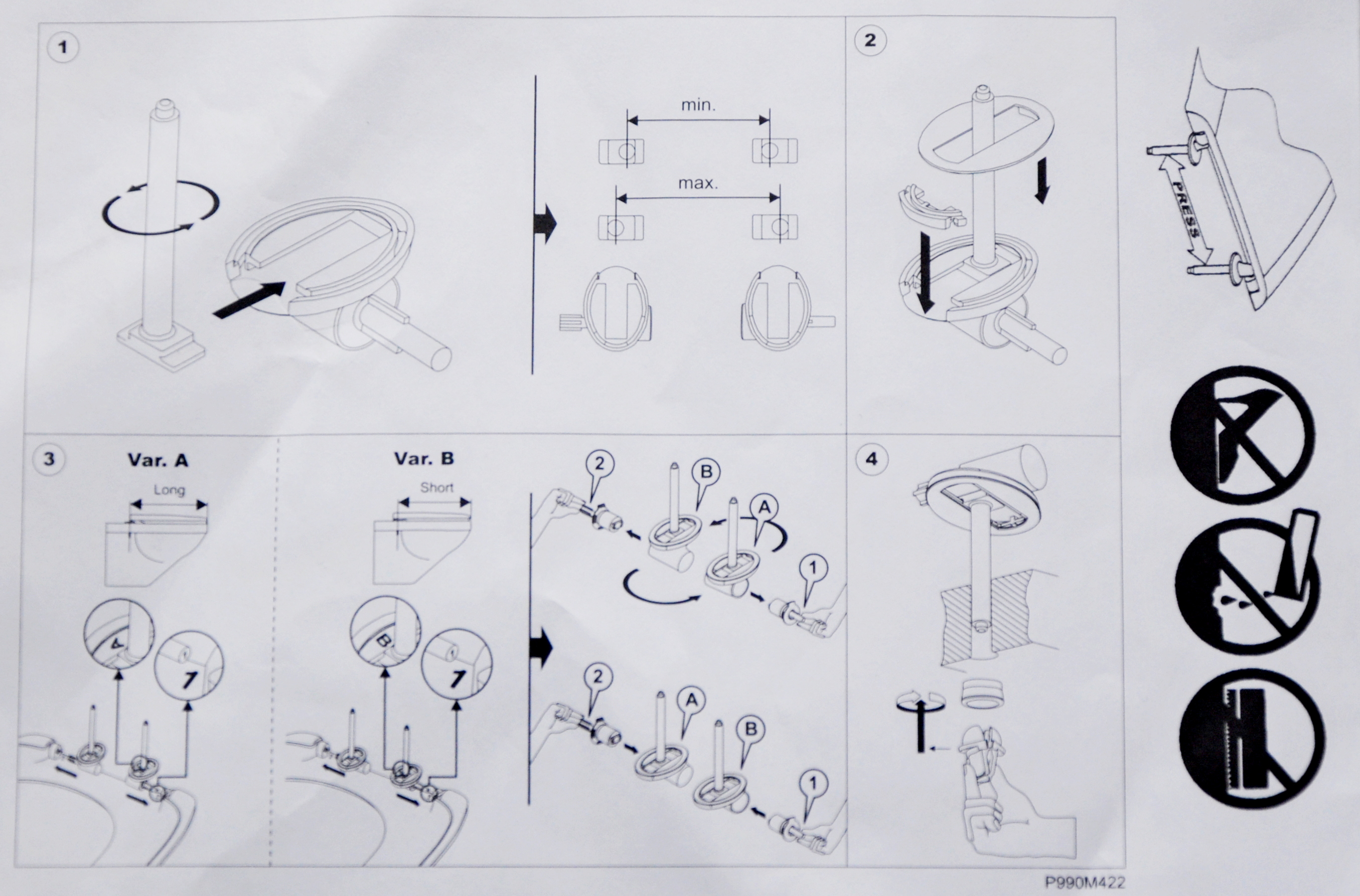 1

min.

max.

2

PRESS

3

Var. A

Long

A

7

Var. B

Short

B

7

2

B

A

1

2

A

B

1

4

P990M422