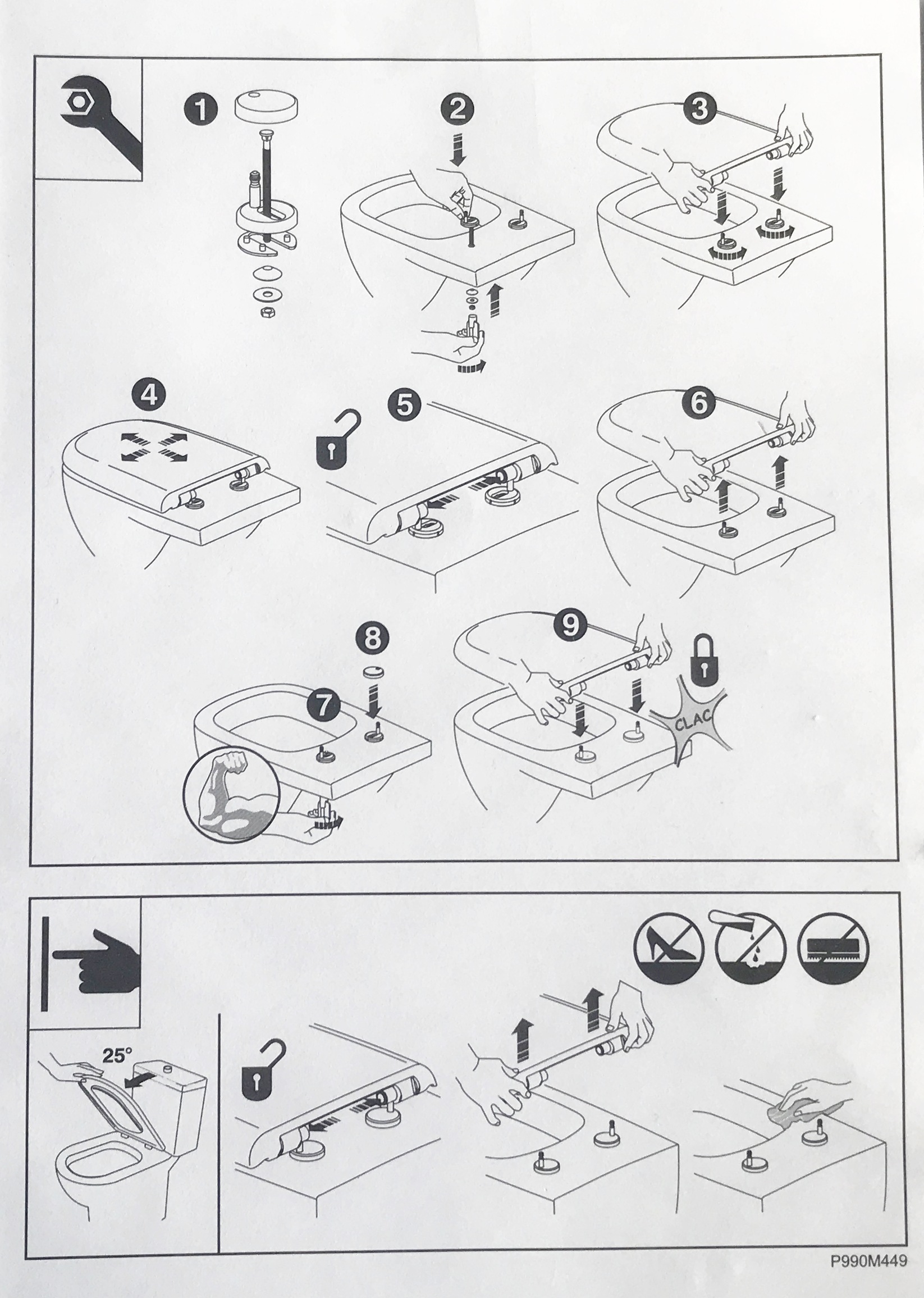 1

2

3

4

5

6

8

7

9

CLAC

25°

P990M449