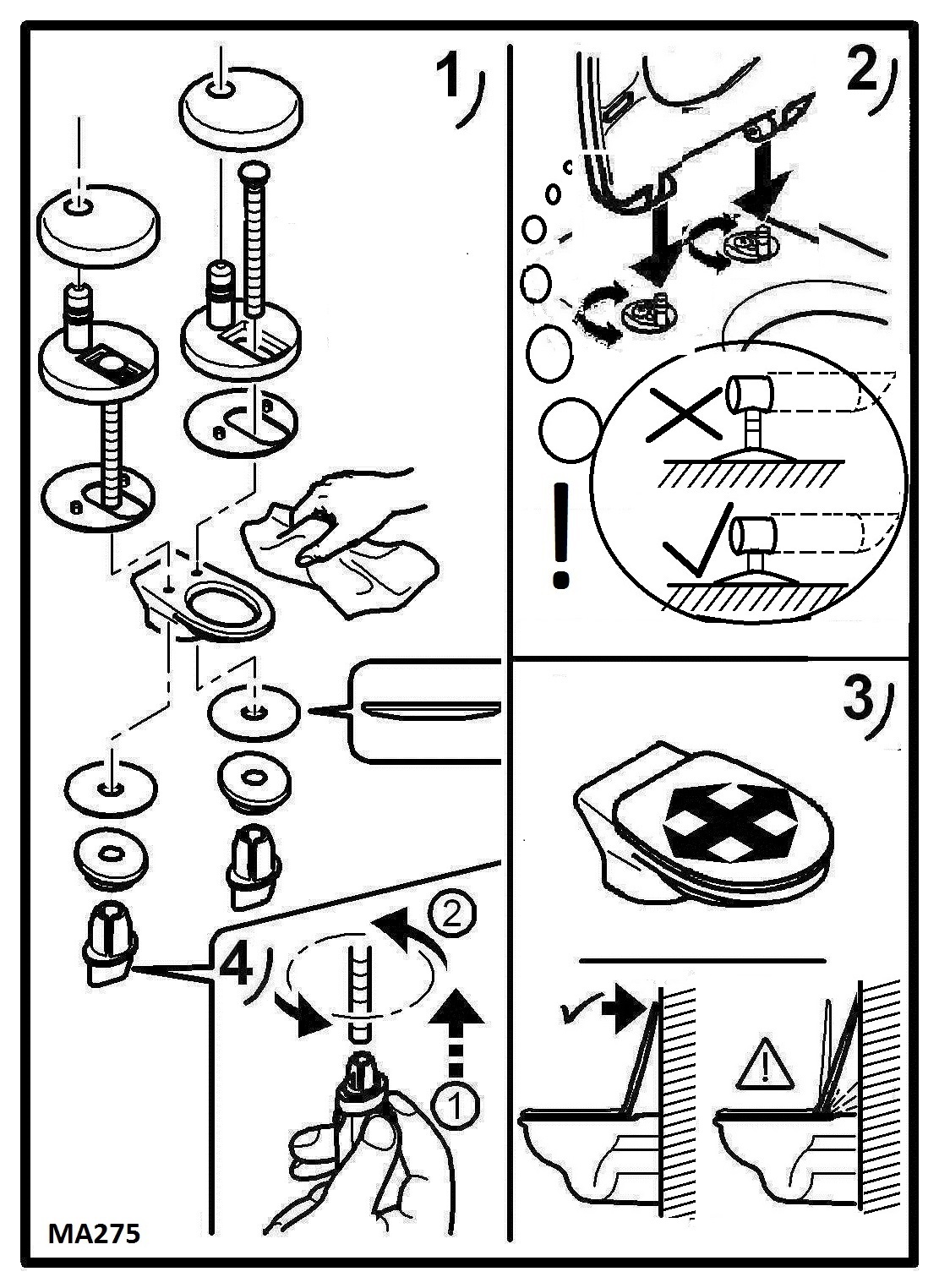 1)

2)

!

3)

4)

2

1

MA275